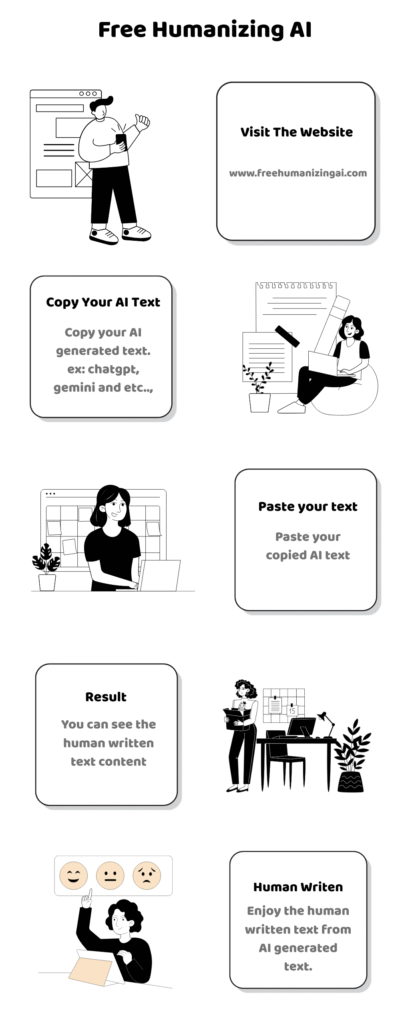 Free Humanizing AI

Visit The Website

www.freehumanizingai.com

Copy Your AI Text

Copy your AI generated text. ex: chatgpt, gemini and etc..,

Paste your text

Paste your copied AI text

Result

You can see the human written text content

Human Writen

Enjoy the human written text from AI generated text.